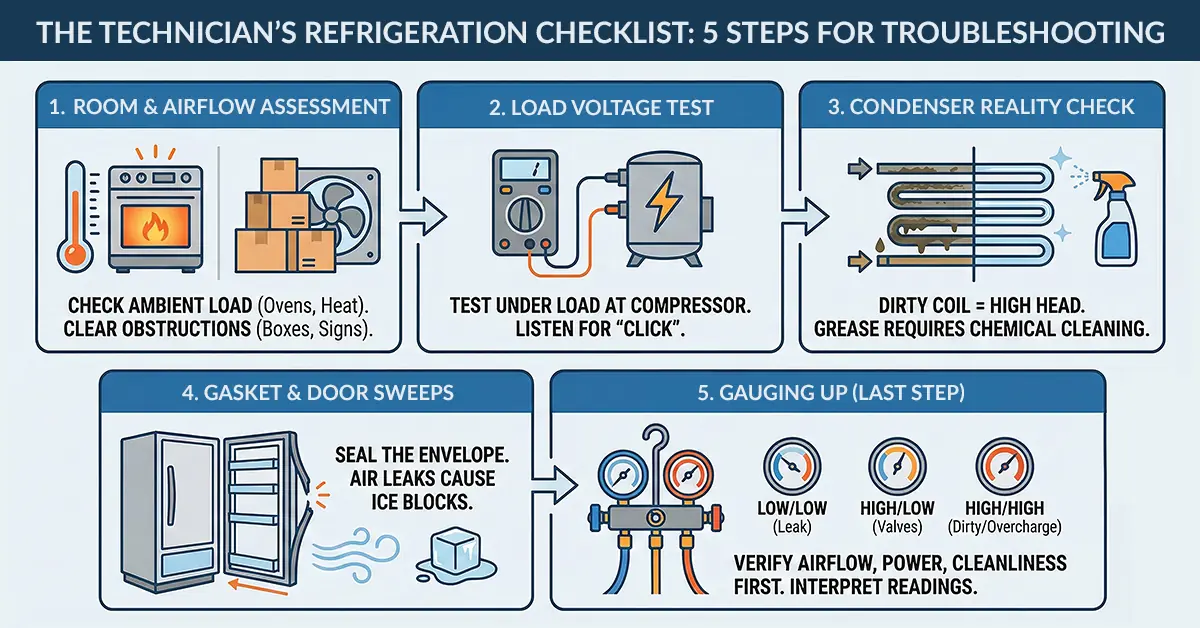 THE TECHNICIAN'S REFRIGERATION CHECKLIST: 5 STEPS FOR TROUBLESHOOTING

1. ROOM & AIRFLOW ASSESSMENT

CHECK AMBIENT LOAD (Ovens, Heat). CLEAR OBSTRUCTIONS (Boxes, Signs).

2. LOAD VOLTAGE TEST

TEST UNDER LOAD AT COMPRESSOR. LISTEN FOR "CLICK".

3. CONDENSER REALITY CHECK

DIRTY COIL = HIGH HEAD. GREASE REQUIRES CHEMICAL CLEANING.

4. GASKET & DOOR SWEEPS

SEAL THE ENVELOPE. AIR LEAKS CAUSE ICE BLOCKS.

5. GAUGING UP (LAST STEP)

LOW/LOW (Leak)

HIGH/LOW (Valves)

HIGH/HIGH (Dirty/Overcharge)

VERIFY AIRFLOW, POWER, CLEANLINESS FIRST. INTERPRET READINGS.