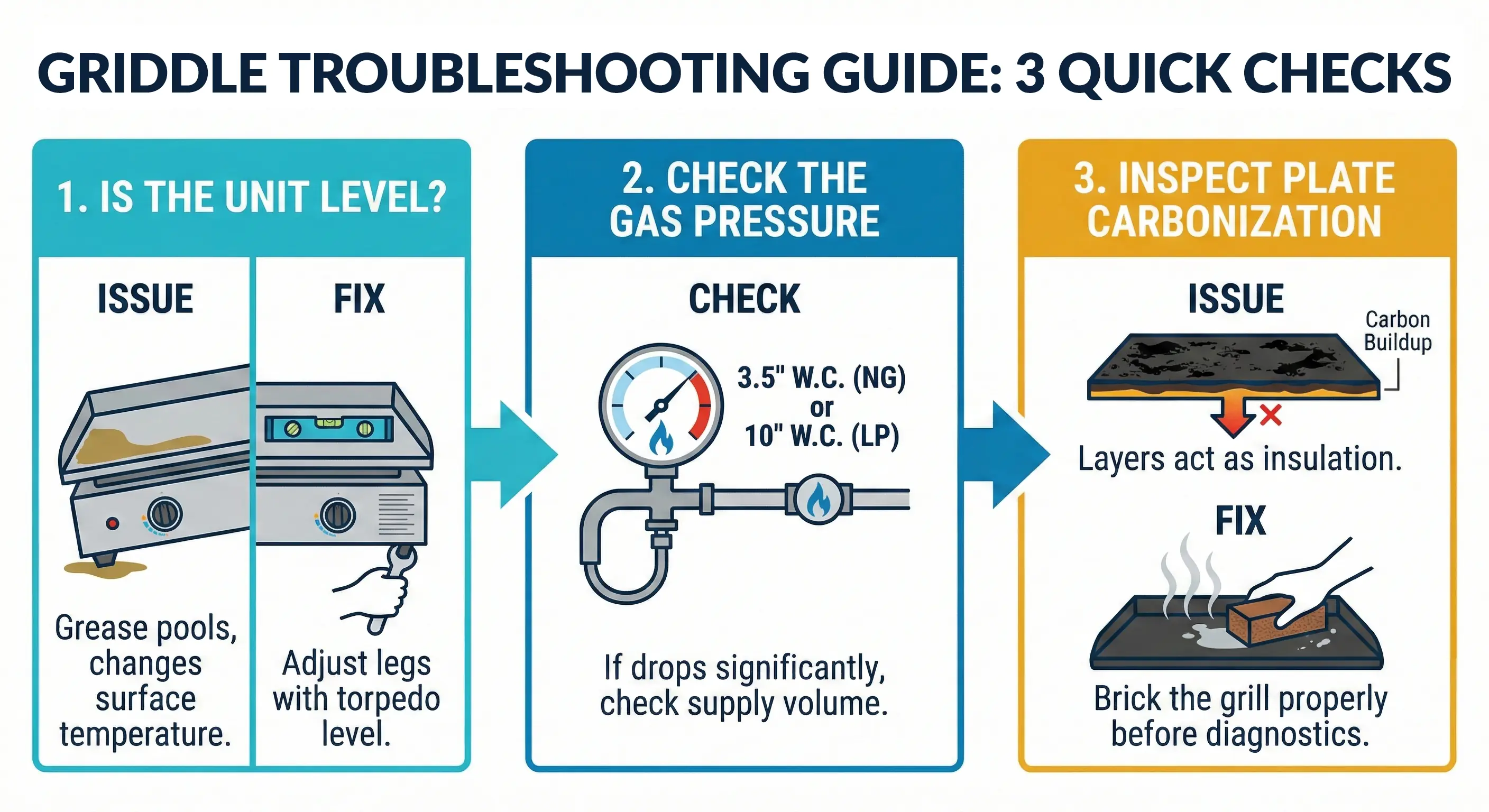 GRIDDLE TROUBLESHOOTING GUIDE: 3 QUICK CHECKS

1. IS THE UNIT LEVEL?

ISSUE

Grease pools, changes surface temperature.

FIX

Adjust legs with torpedo level.

2. CHECK THE GAS PRESSURE

CHECK

3.5" W.C. (NG) or 10" W.C. (LP)

If drops significantly, check supply volume.

3. INSPECT PLATE CARBONIZATION

ISSUE

Carbon Buildup

Layers act as insulation.

FIX

Brick the grill properly before diagnostics.