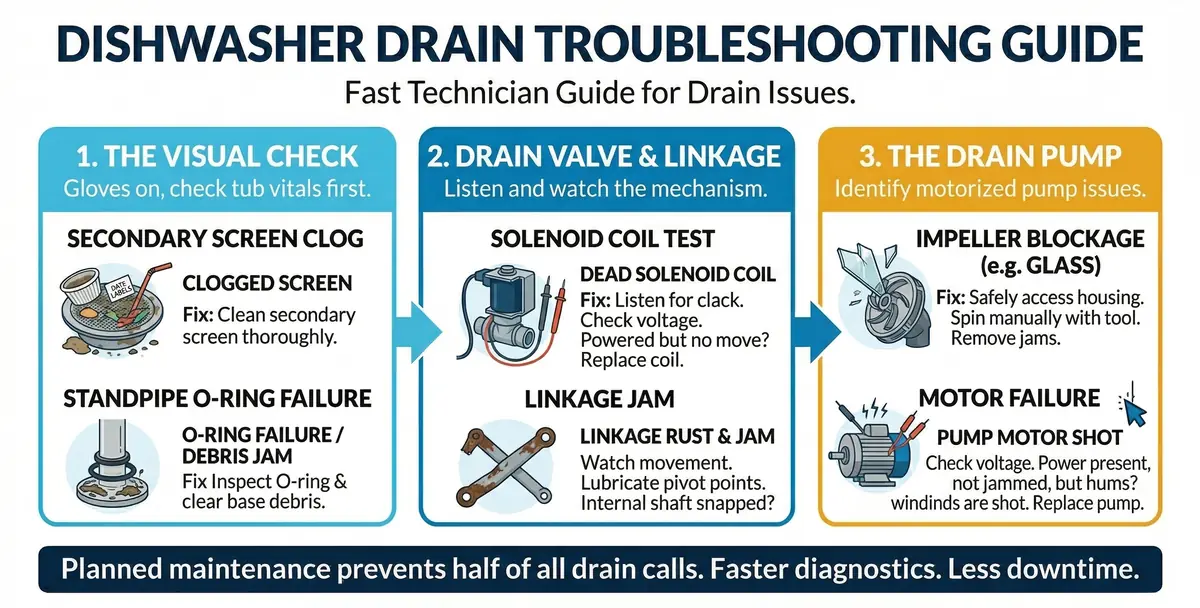 DISHWASHER DRAIN TROUBLESHOOTING GUIDE
Fast Technician Guide for Drain Issues.

1. THE VISUAL CHECK
Gloves on, check tub vitals first.

SECONDARY SCREEN CLOG

DATE LABELS

CLOGGED SCREEN
Fix: Clean secondary screen thoroughly.

STANDPIPE O-RING FAILURE

O-RING FAILURE / DEBRIS JAM
Fix Inspect O-ring & clear base debris.

2. DRAIN VALVE & LINKAGE
Listen and watch the mechanism.

SOLENOID COIL TEST

DEAD SOLENOID COIL
Fix: Listen for clack. Check voltage. Powered but no move? Replace coil.

LINKAGE JAM

LINKAGE RUST & JAM
Watch movement. Lubricate pivot points. Internal shaft snapped?

3. THE DRAIN PUMP
Identify motorized pump issues.

IMPELLER BLOCKAGE (e.g. GLASS)
Fix: Safely access housing. Spin manually with tool. Remove jams.

MOTOR FAILURE

PUMP MOTOR SHOT
Check voltage. Power present, not jammed, but hums? windinds are shot. Replace pump.

Planned maintenance prevents half of all drain calls. Faster diagnostics. Less downtime.